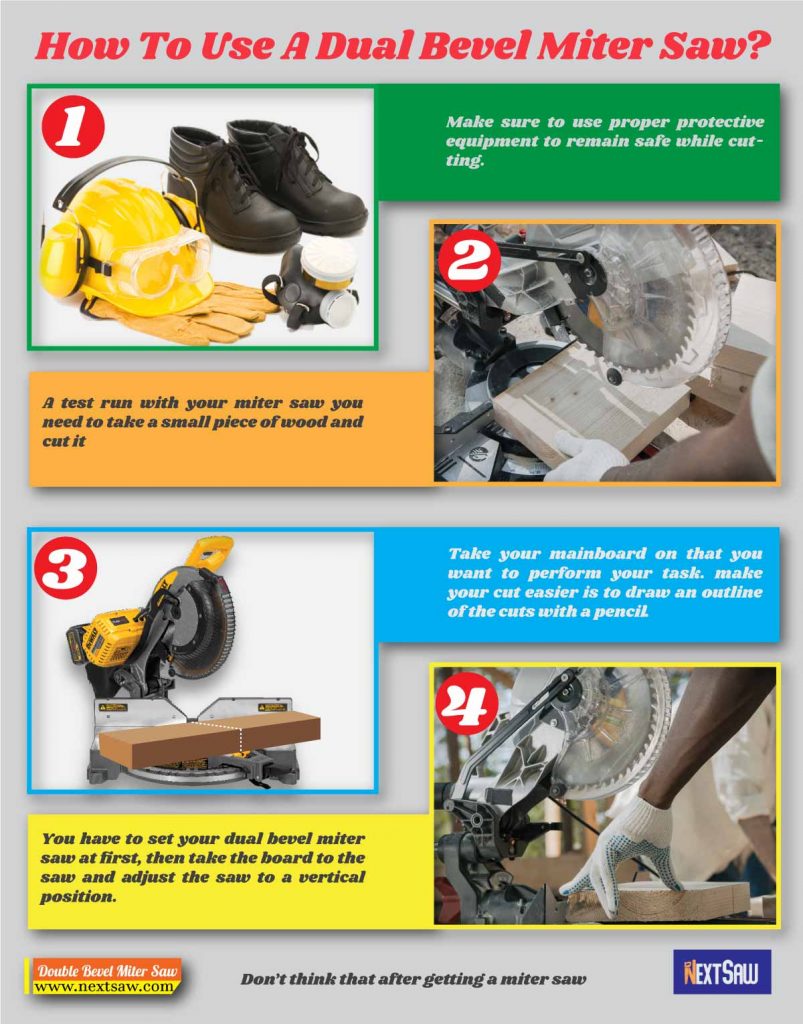 How To Use A Dual Bevel Miter Saw?

1

Make sure to use proper protective equipment to remain safe while cutting.

2

A test run with your miter saw you need to take a small piece of wood and cut it

3

Take your mainboard on that you want to perform your task. make your cut easier is to draw an outline of the cuts with a pencil.

4

You have to set your dual bevel miter saw at first, then take the board to the saw and adjust the saw to a vertical position.

Double Bevel Miter Saw
www.nextsaw.com

Don't think that after getting a miter saw

NEXTSAW